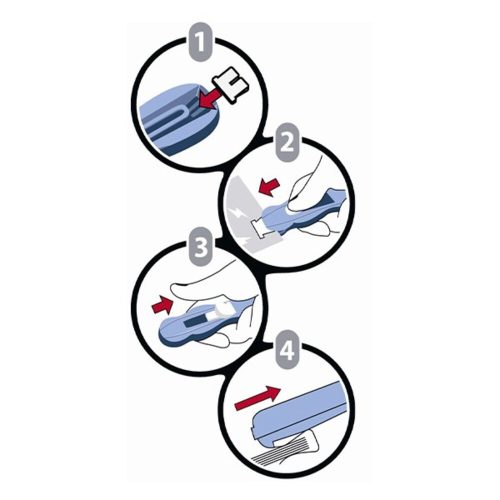 1

2

3

4